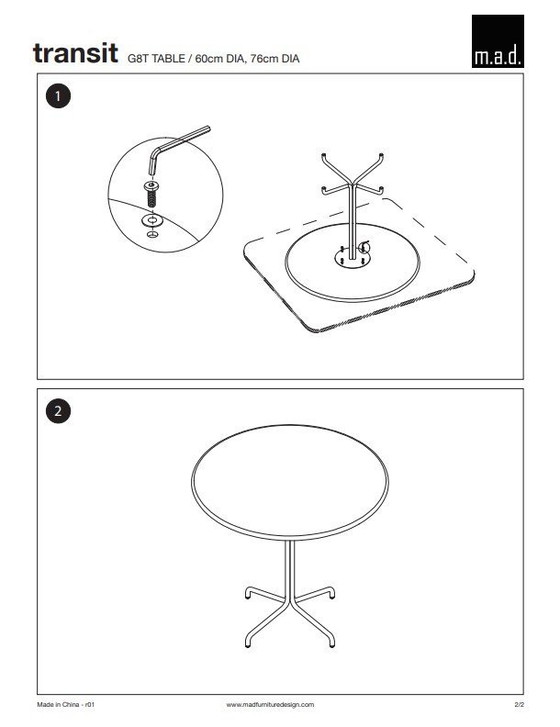 transit G8T TABLE / 60cm DIA, 76cm DIA

m.a.d.

1

2

Made in China - r01

www.madfurnituredesign.com

2/2