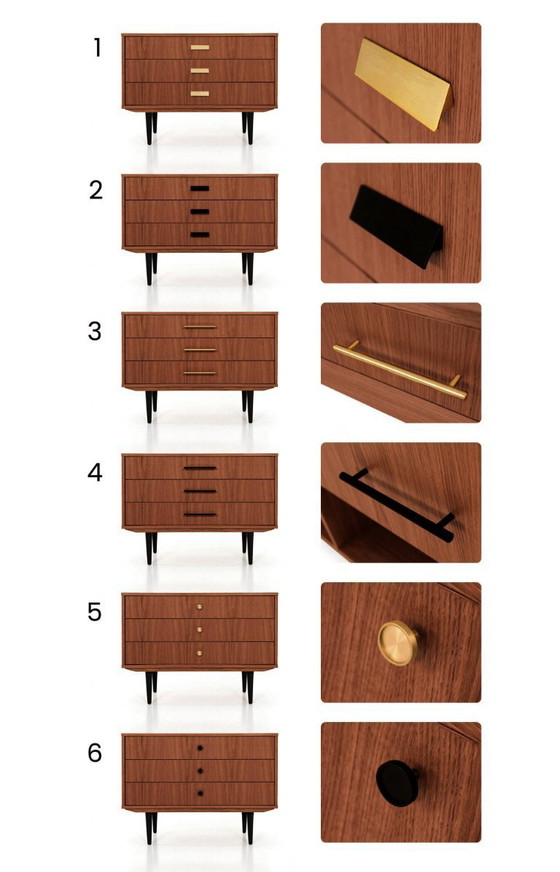 1

2

3

4

5

6