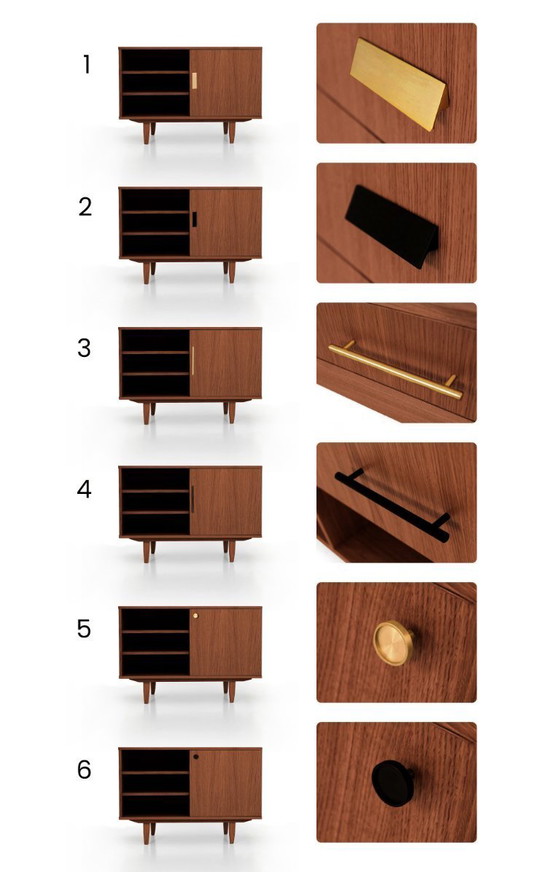 1

2

3

4

5

6