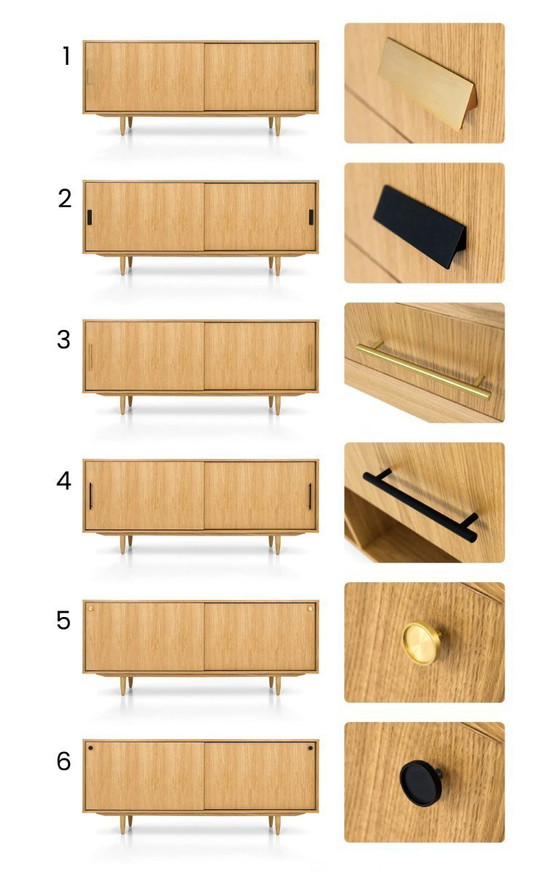 1

2

3

4

5

6