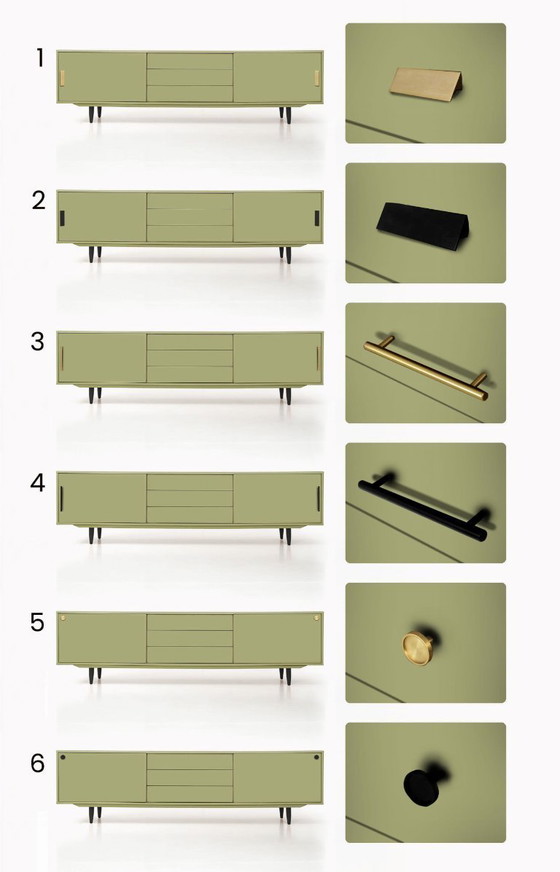 1

2

3

4

5

6