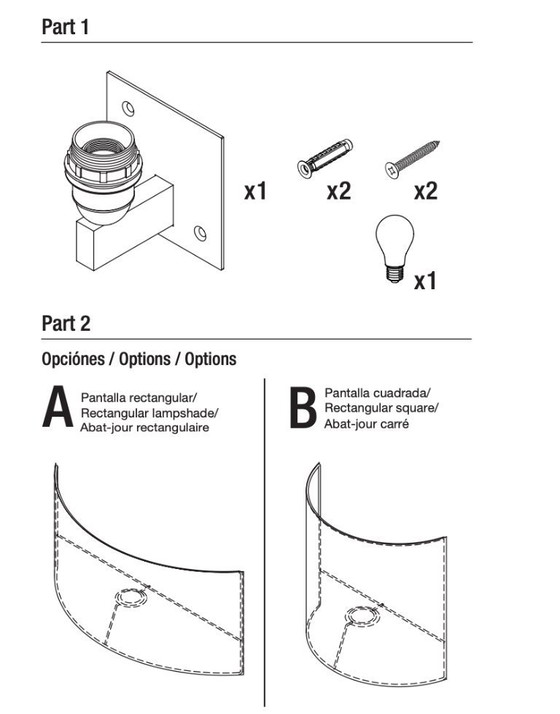 Part 1

x1

x2

x2

x1

Part 2

Opciónes / Options / Options

A Pantalla rectangular/ Rectangular lampshade/ Abat-jour rectangulaire

B Pantalla cuadrada/ Rectangular square/ Abat-jour carré