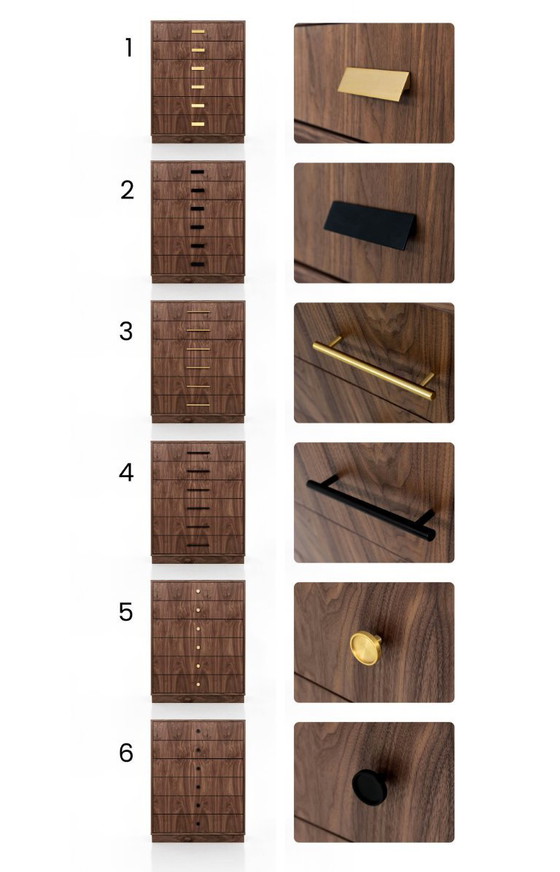 1

2

3

4

5

6