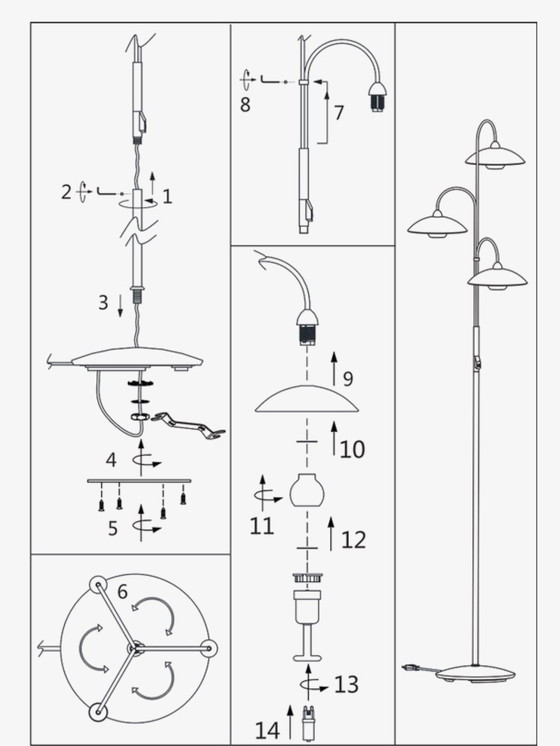 2
1
3
4
5
6
8
7
9
10
11
12
13
14