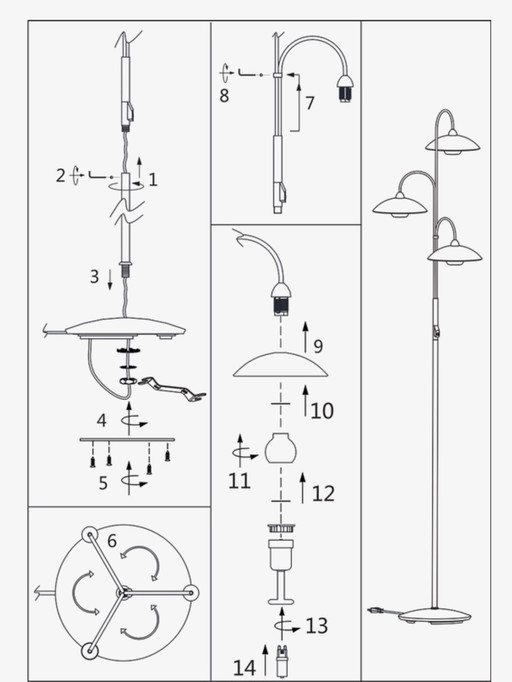 2
1
3
4
5
6
8
7
9
10
11
12
13
14