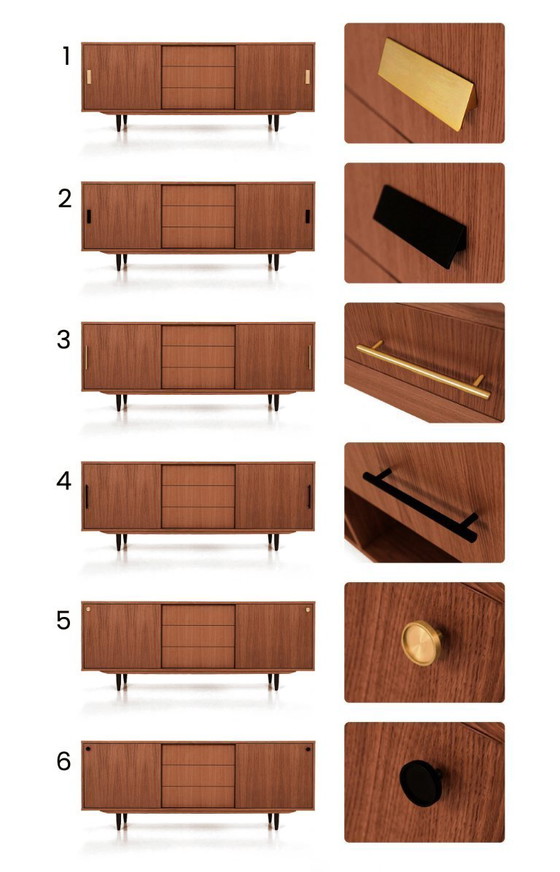 1

2

3

4

5

6