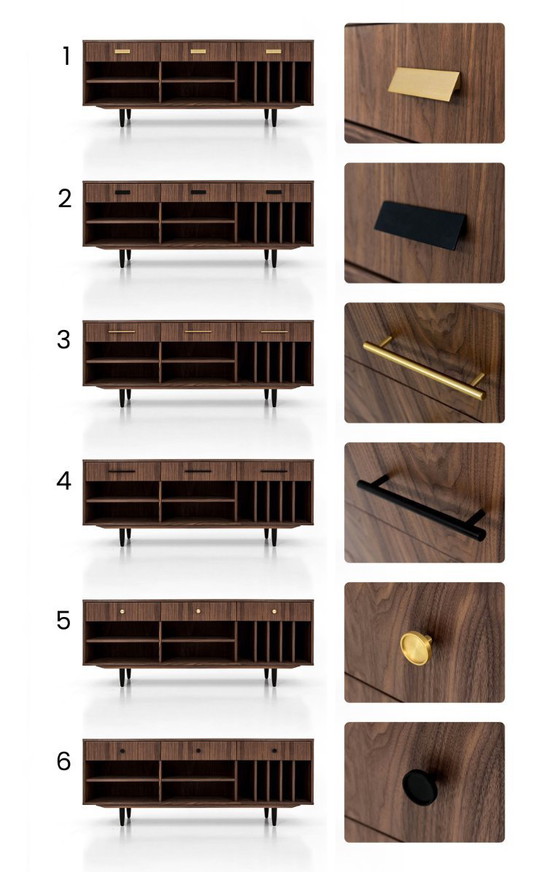 1

2

3

4

5

6