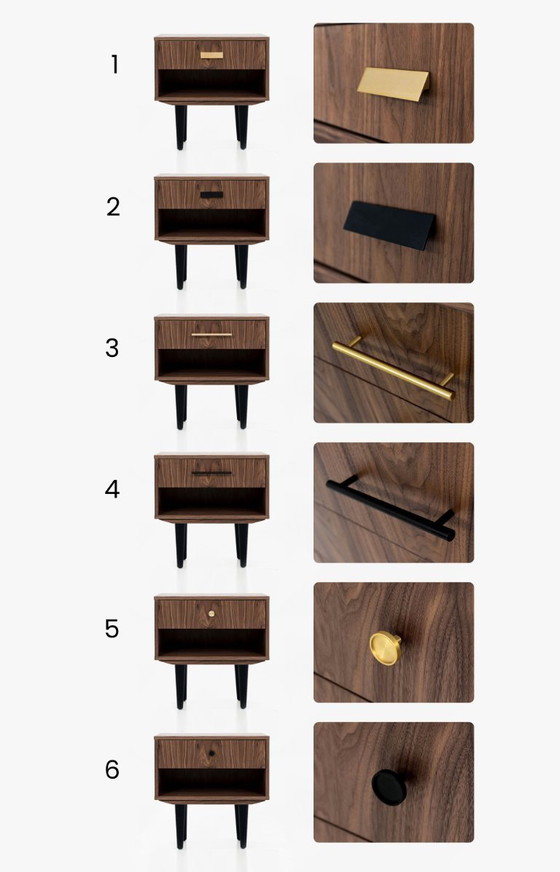 1

2

3

4

5

6