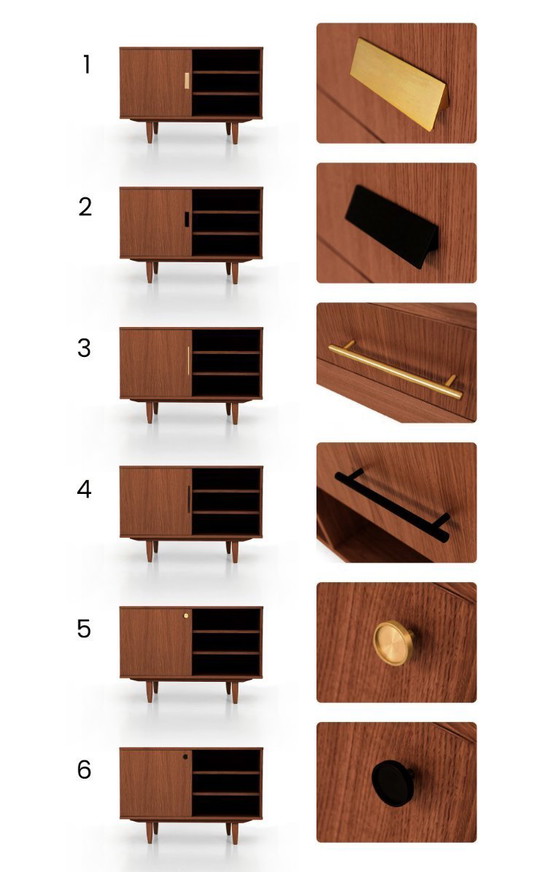 1

2

3

4

5

6