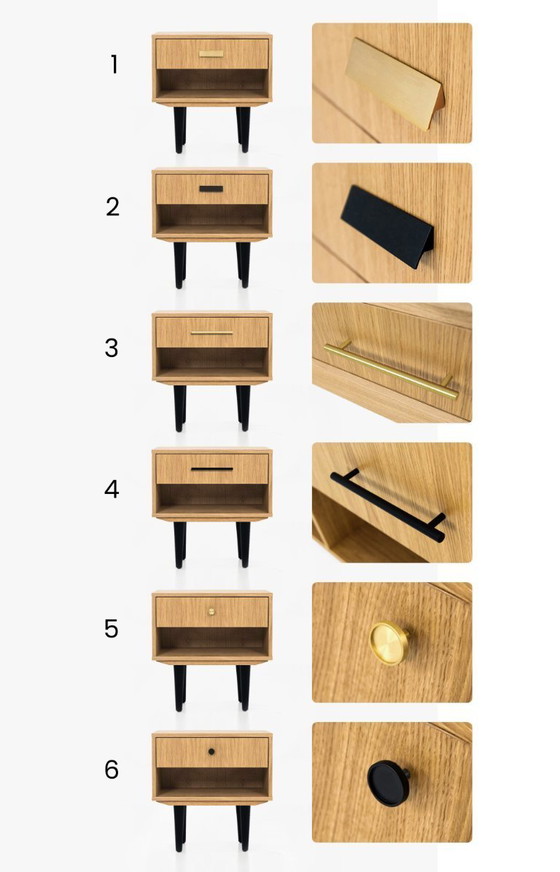 1

2

3

4

5

6