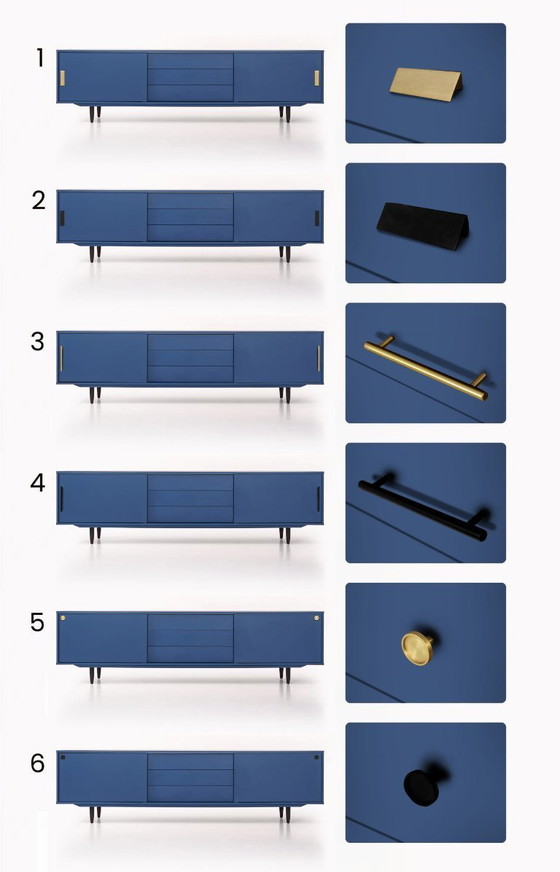 1

2

3

4

5

6