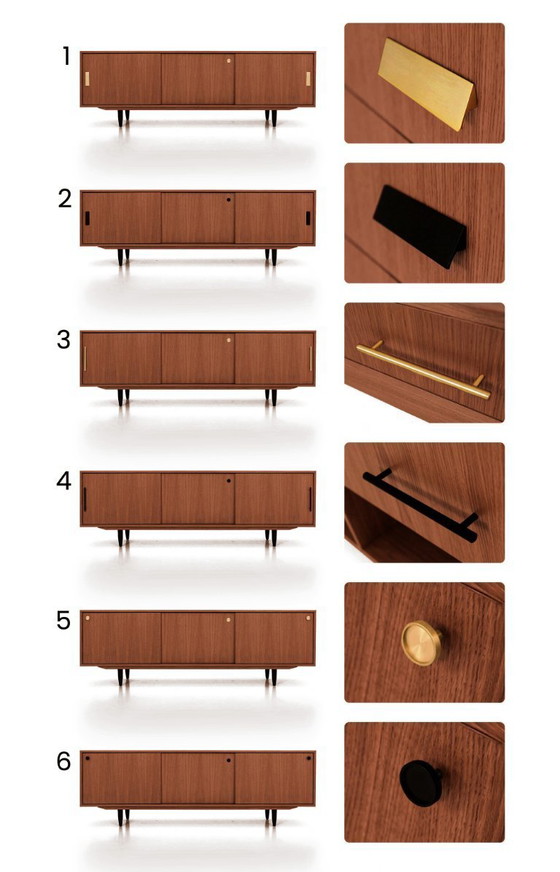 1

2

3

4

5

6