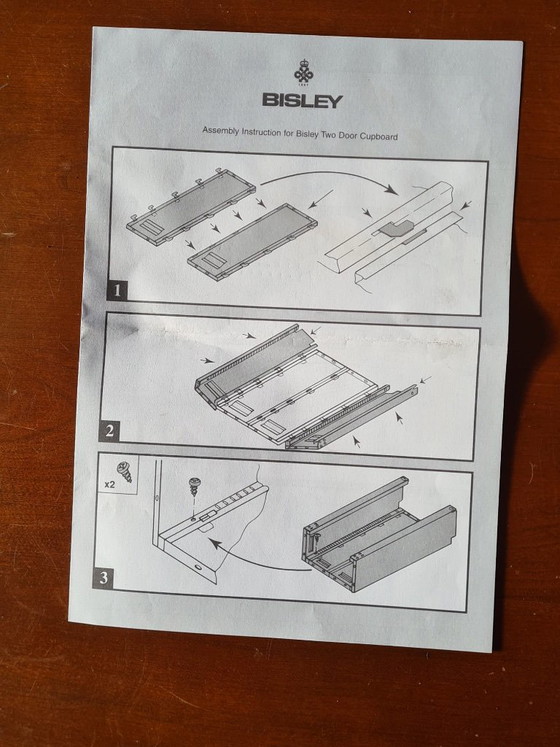 BISLEY

Assembly Instruction for Bisley Two Door Cupboard

1

2

x2

3