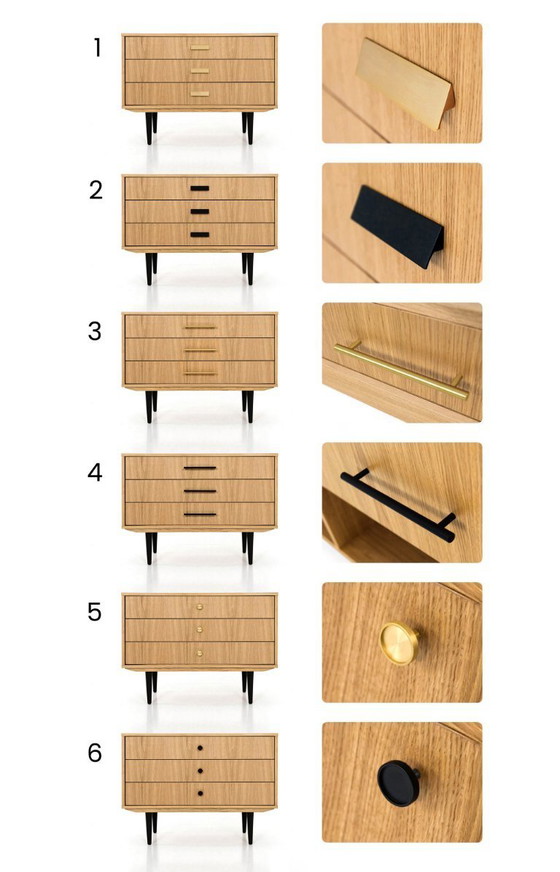 1

2

3

4

5

6