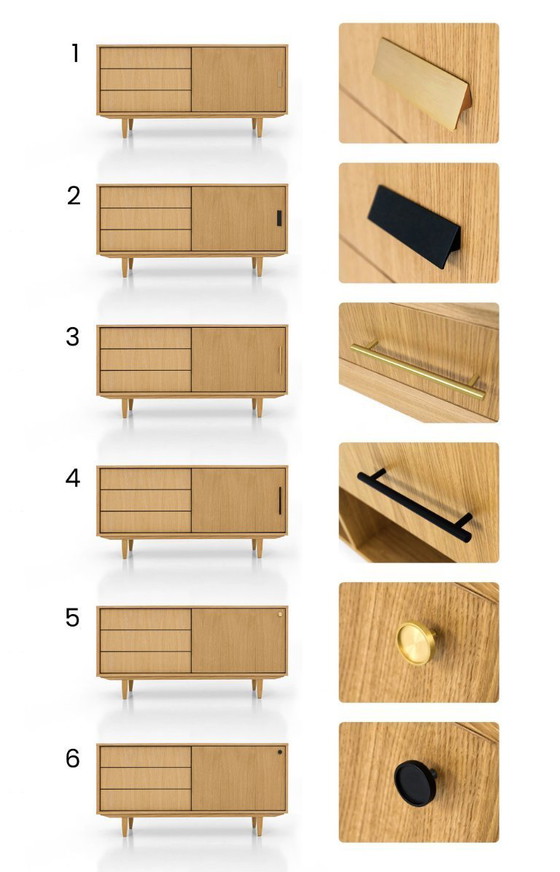 1

2

3

4

5

6