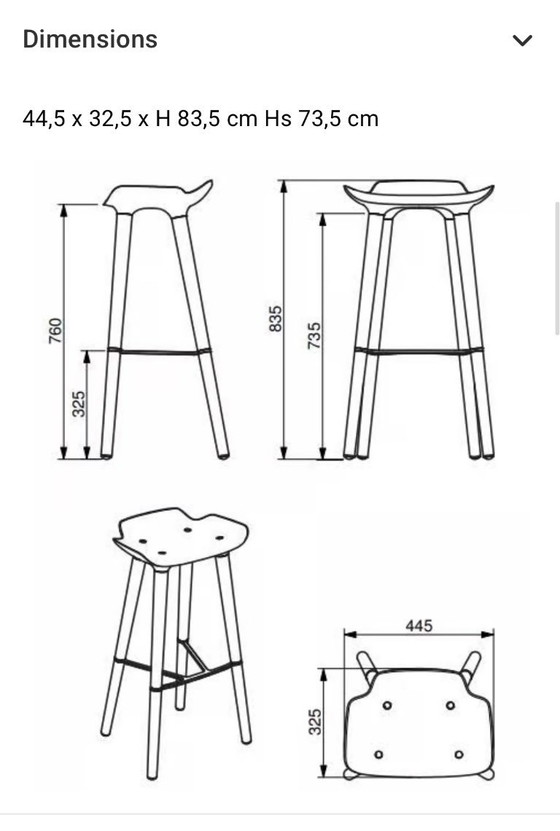 Dimensions

44,5 x 32,5 x H 83,5 cm Hs 73,5 cm

760

325

835

735

445

325