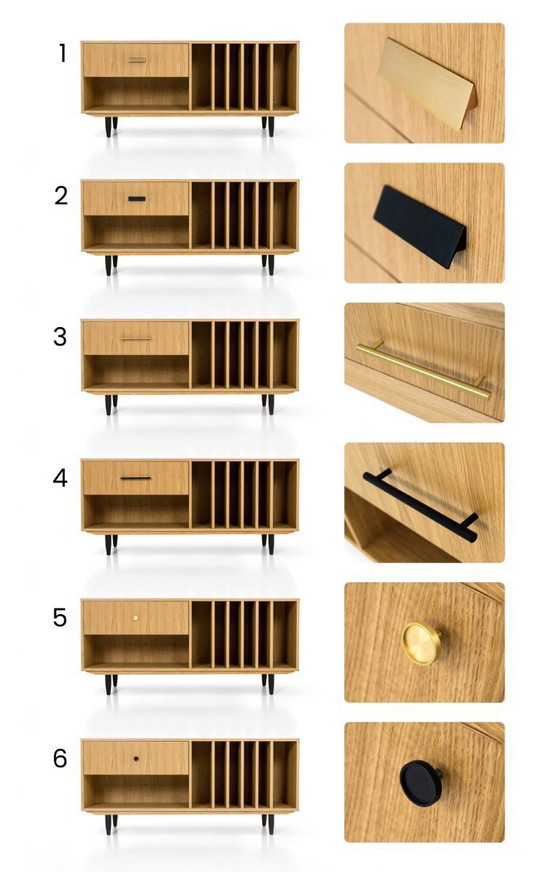 1

2

3

4

5

6