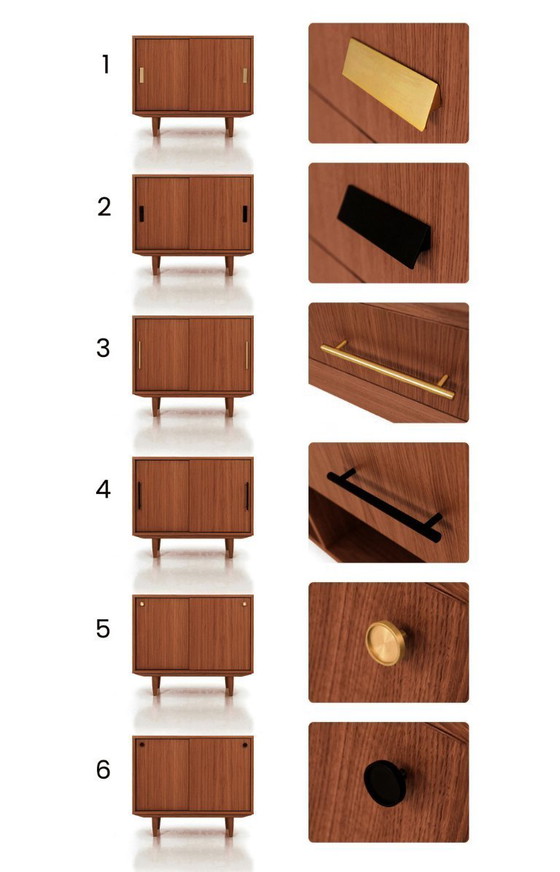 1

2

3

4

5

6