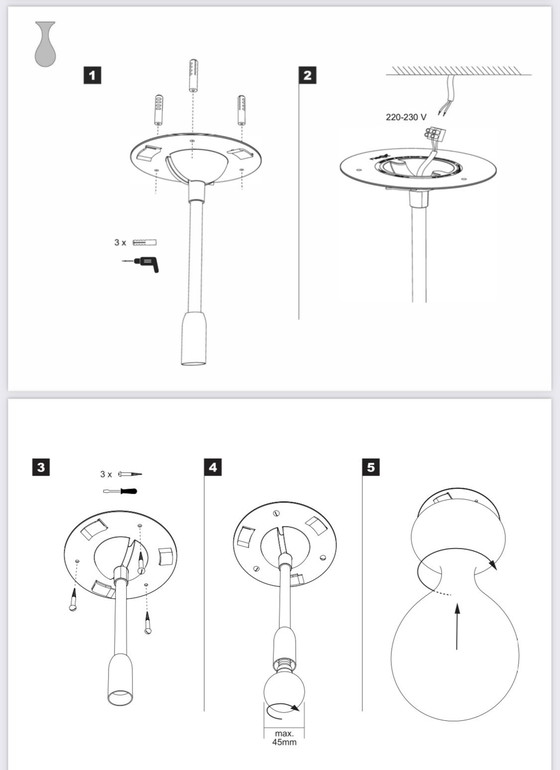 1

3 x

2

220-230 V

3

3 x

4

max. 45mm

5