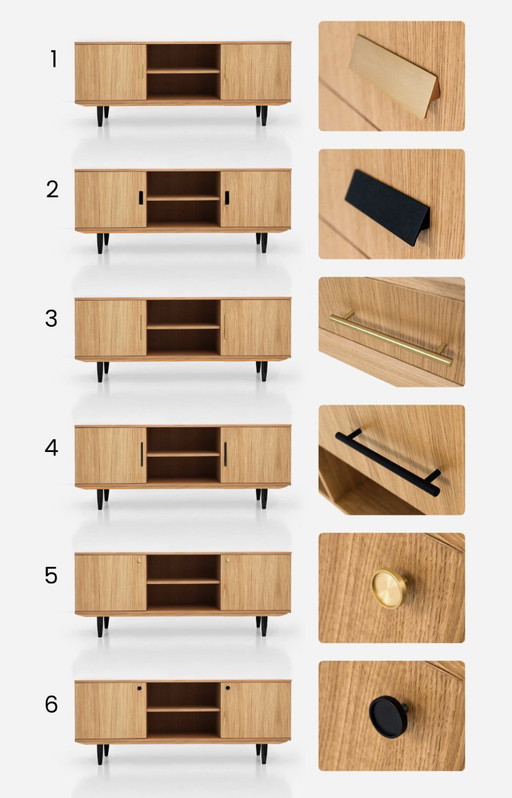 1

2

3

4

5

6