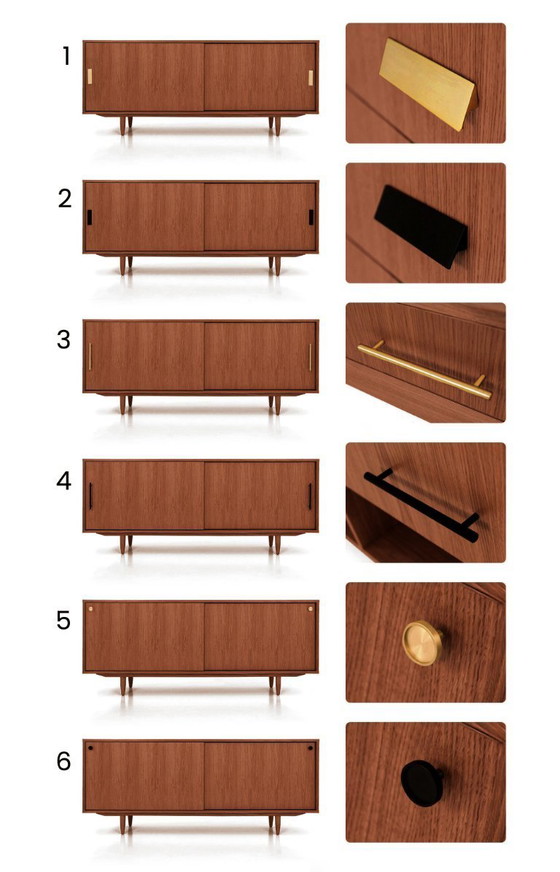 1

2

3

4

5

6