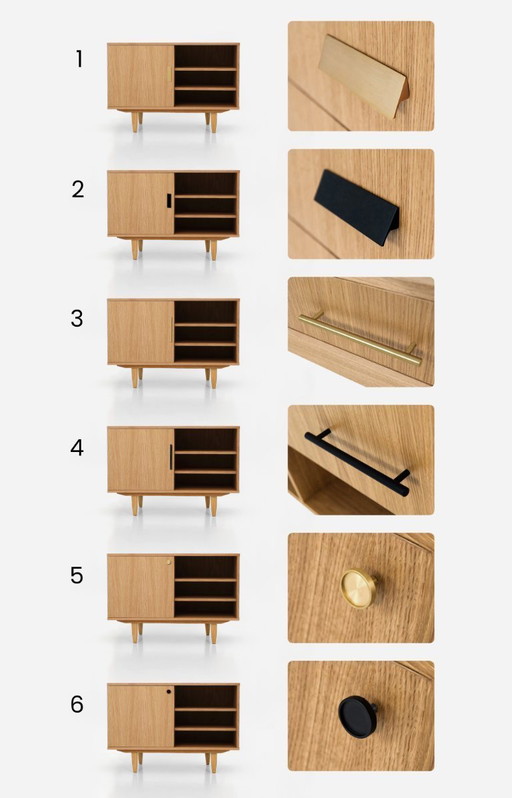 1

2

3

4

5

6