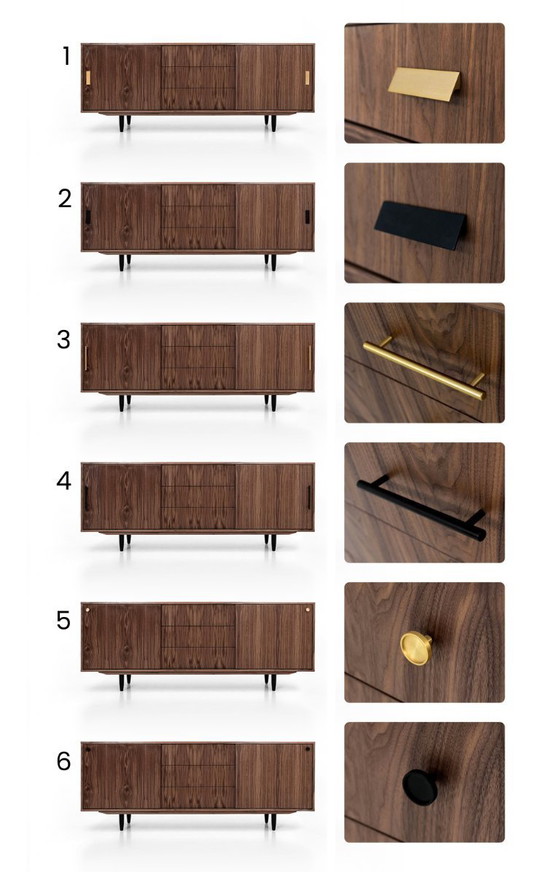 1

2

3

4

5

6