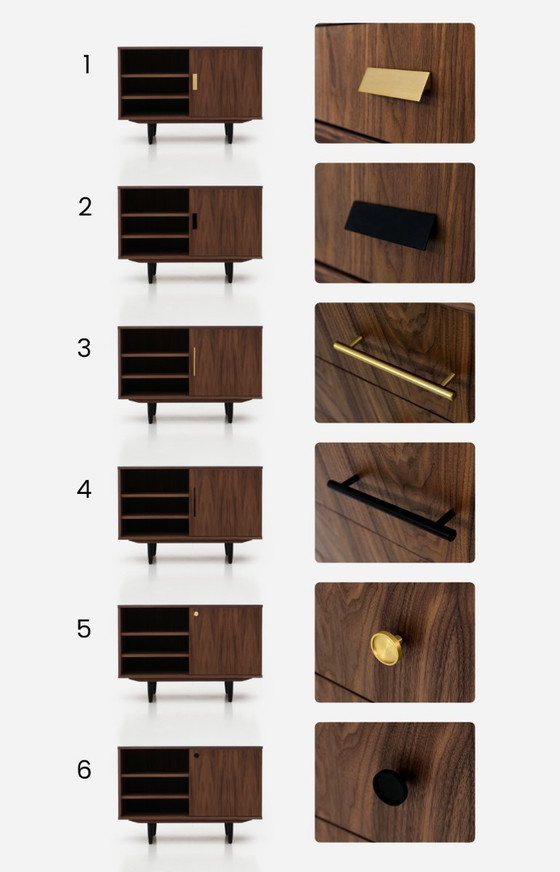 1

2

3

4

5

6