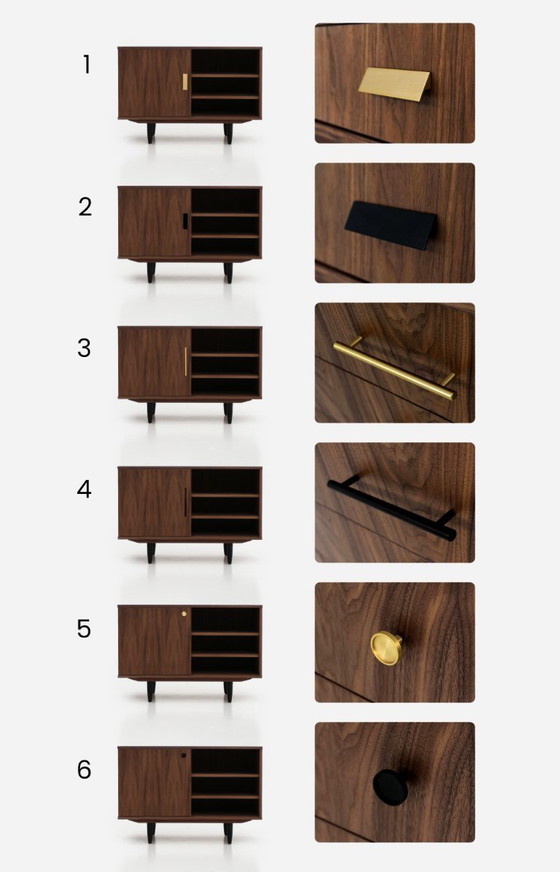 1

2

3

4

5

6