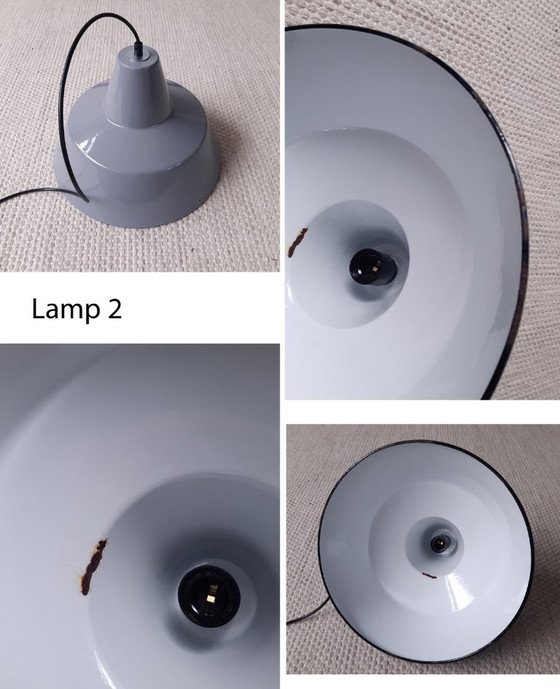 Lamp 2