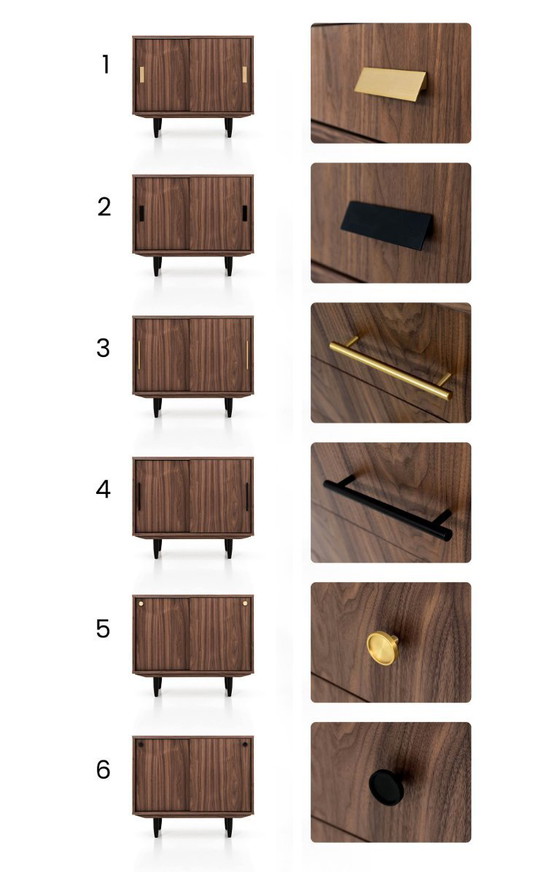 1

2

3

4

5

6