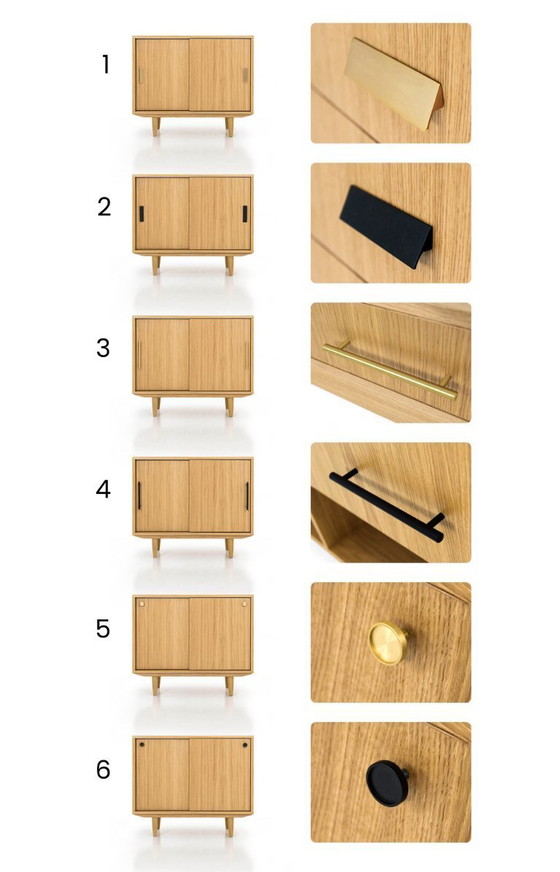 1

2

3

4

5

6