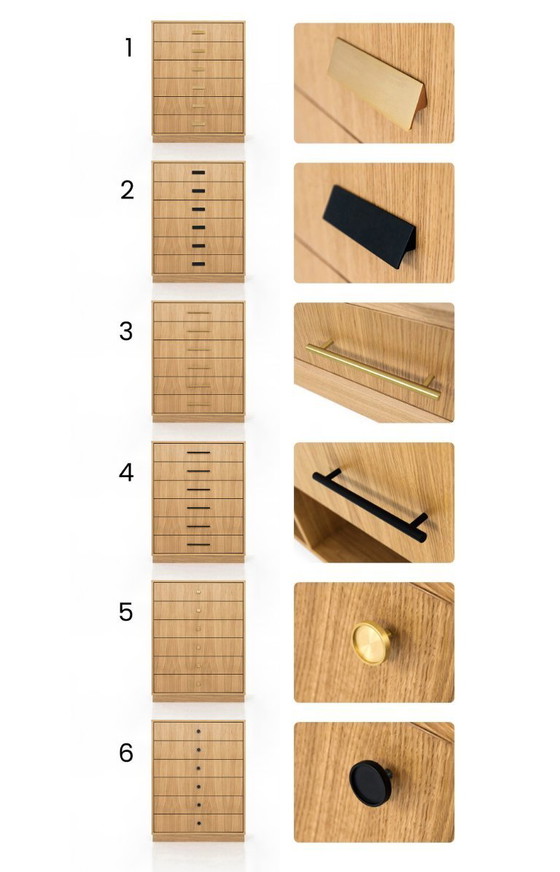 1

2

3

4

5

6