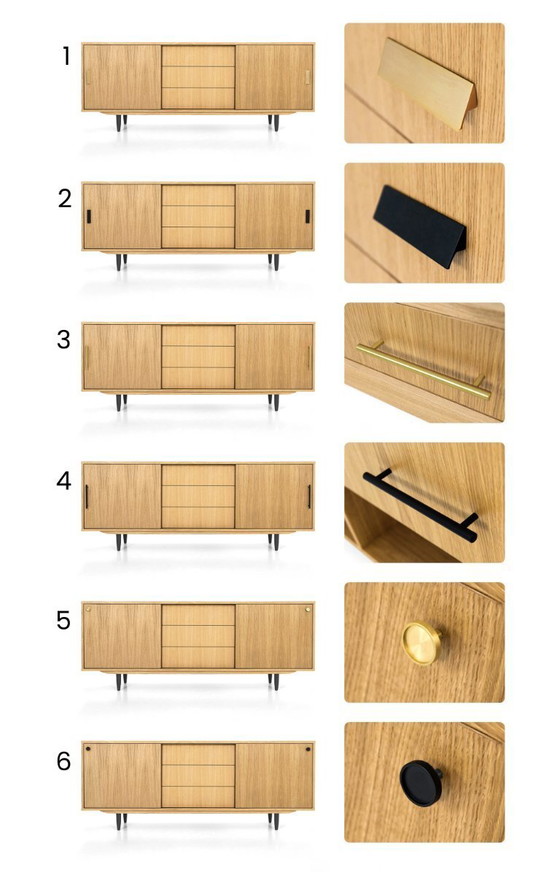 1

2

3

4

5

6