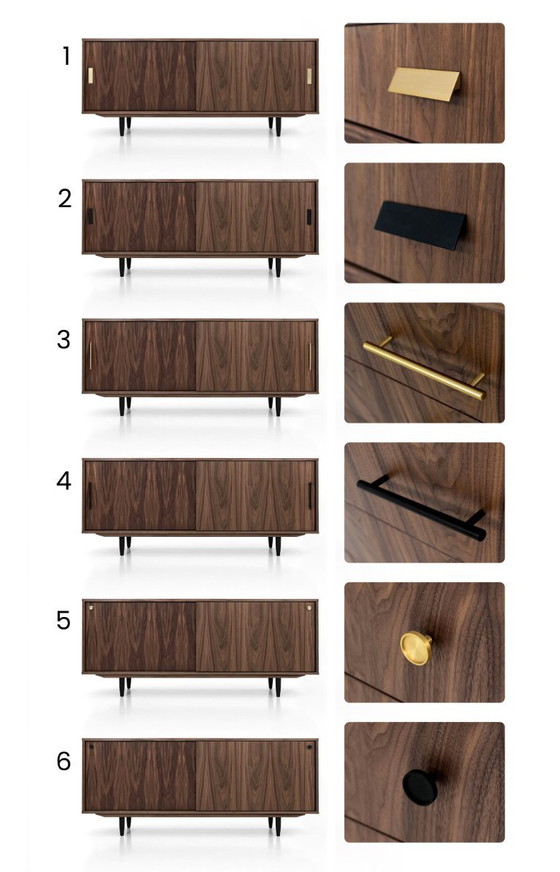 1

2

3

4

5

6