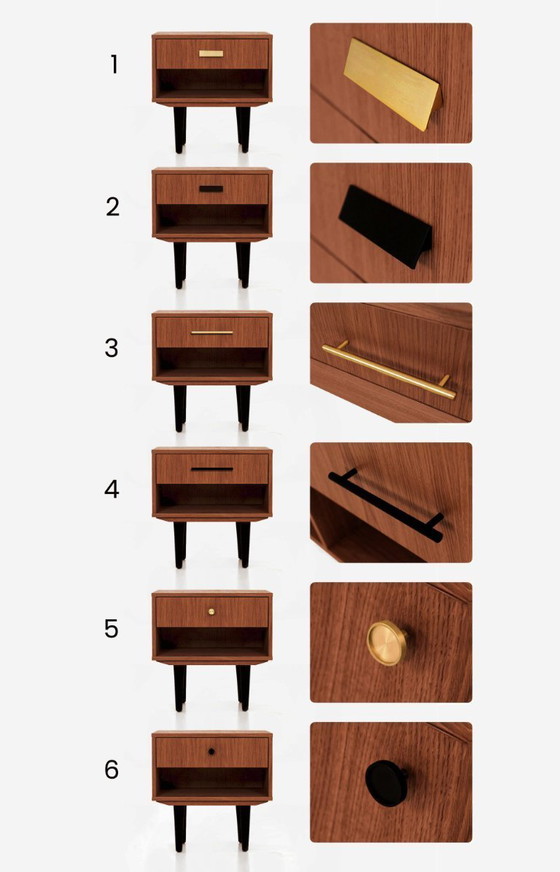 1

2

3

4

5

6