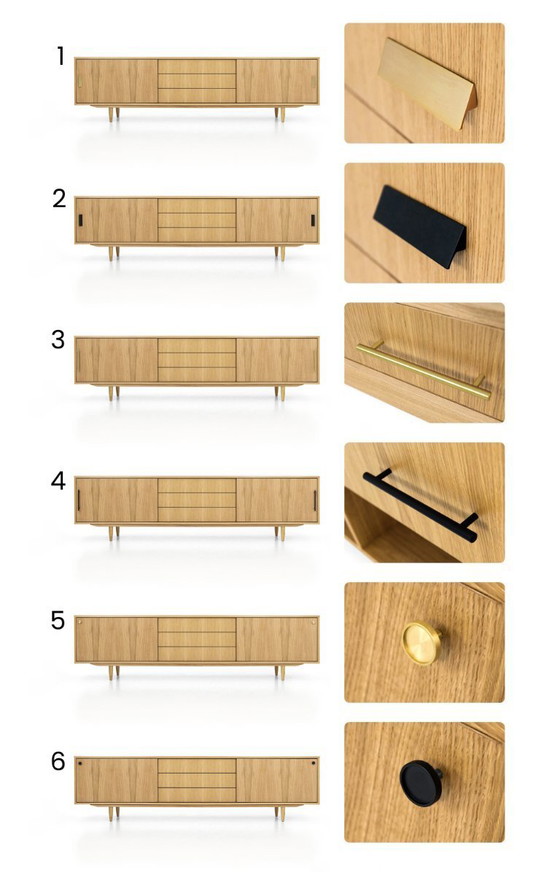 1

2

3

4

5

6