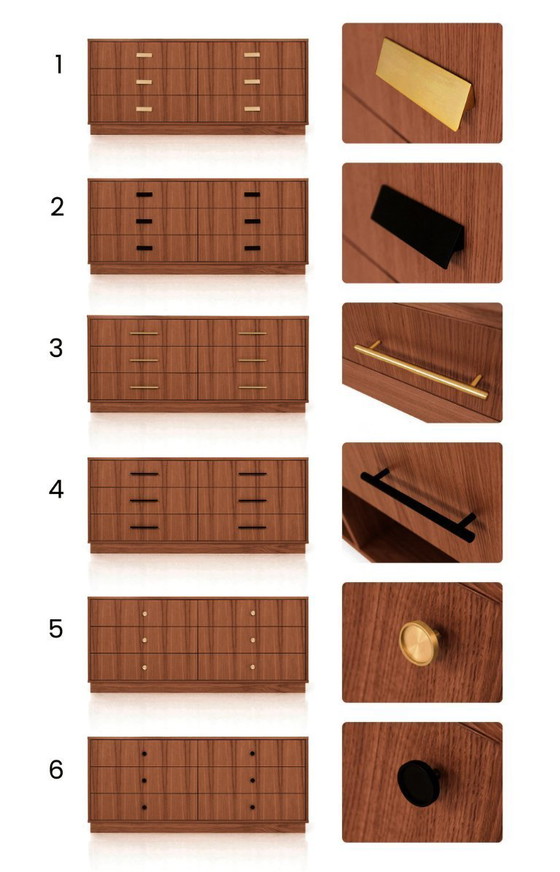 1

2

3

4

5

6