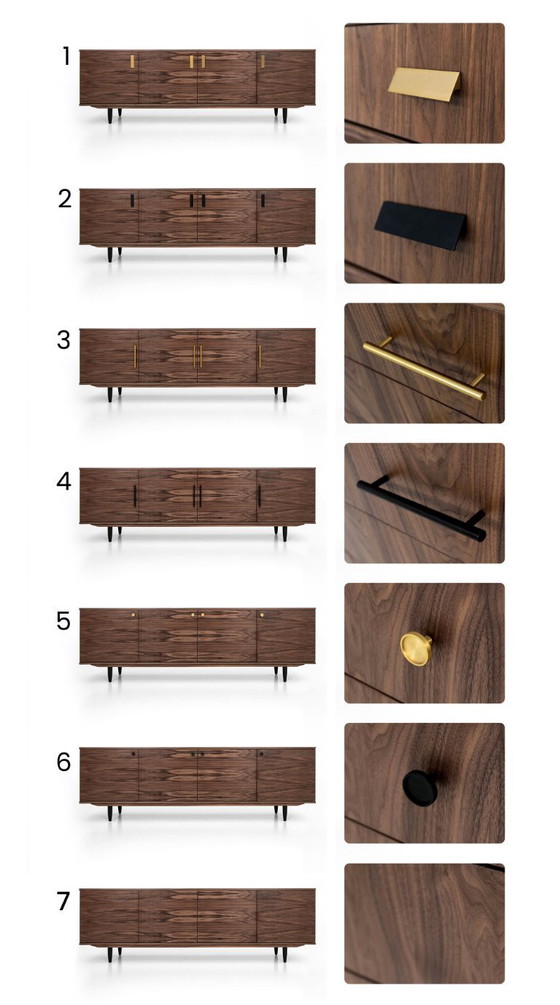 1

2

3

4

5

6

7