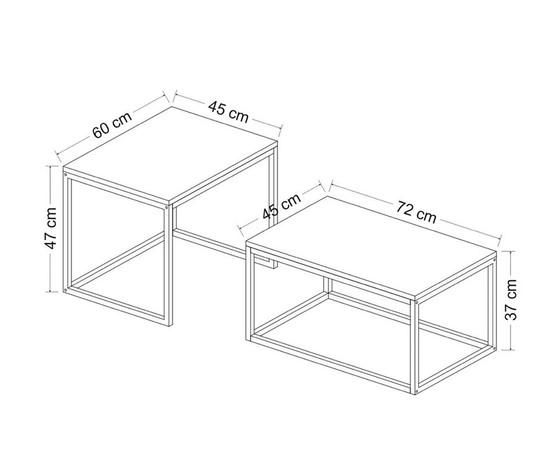 60 cm
45 cm
47 cm
45 cm
72 cm
37 cm