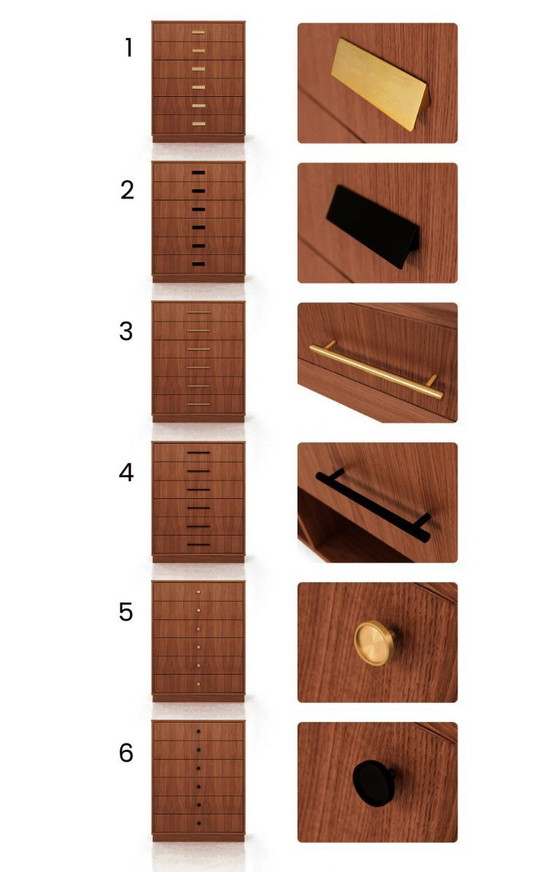 1

2

3

4

5

6