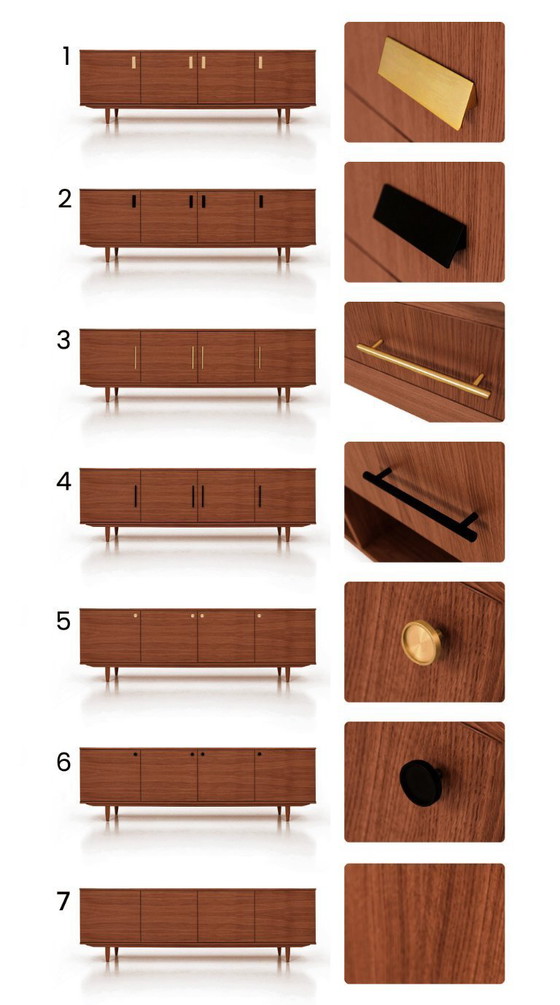 1

2

3

4

5

6

7